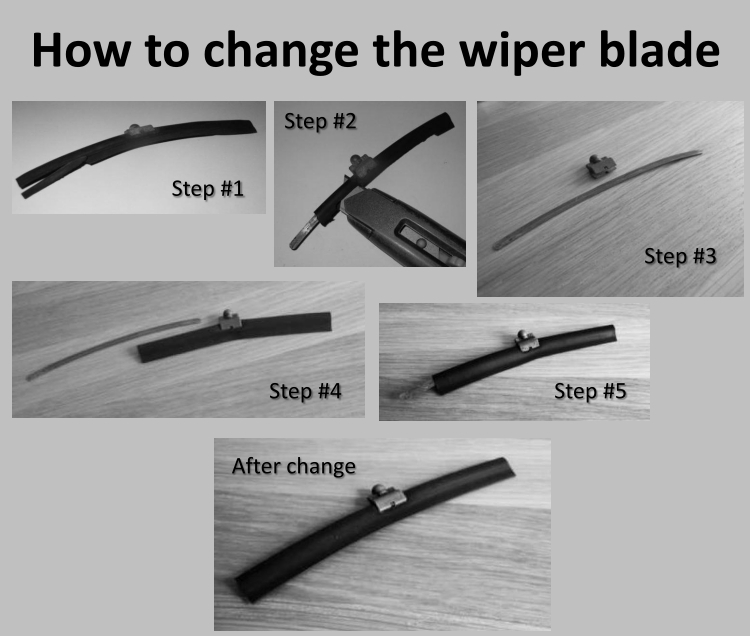 How to change the wiper blade

Step #1

Step #2

Step #3

Step #4

Step #5

After change