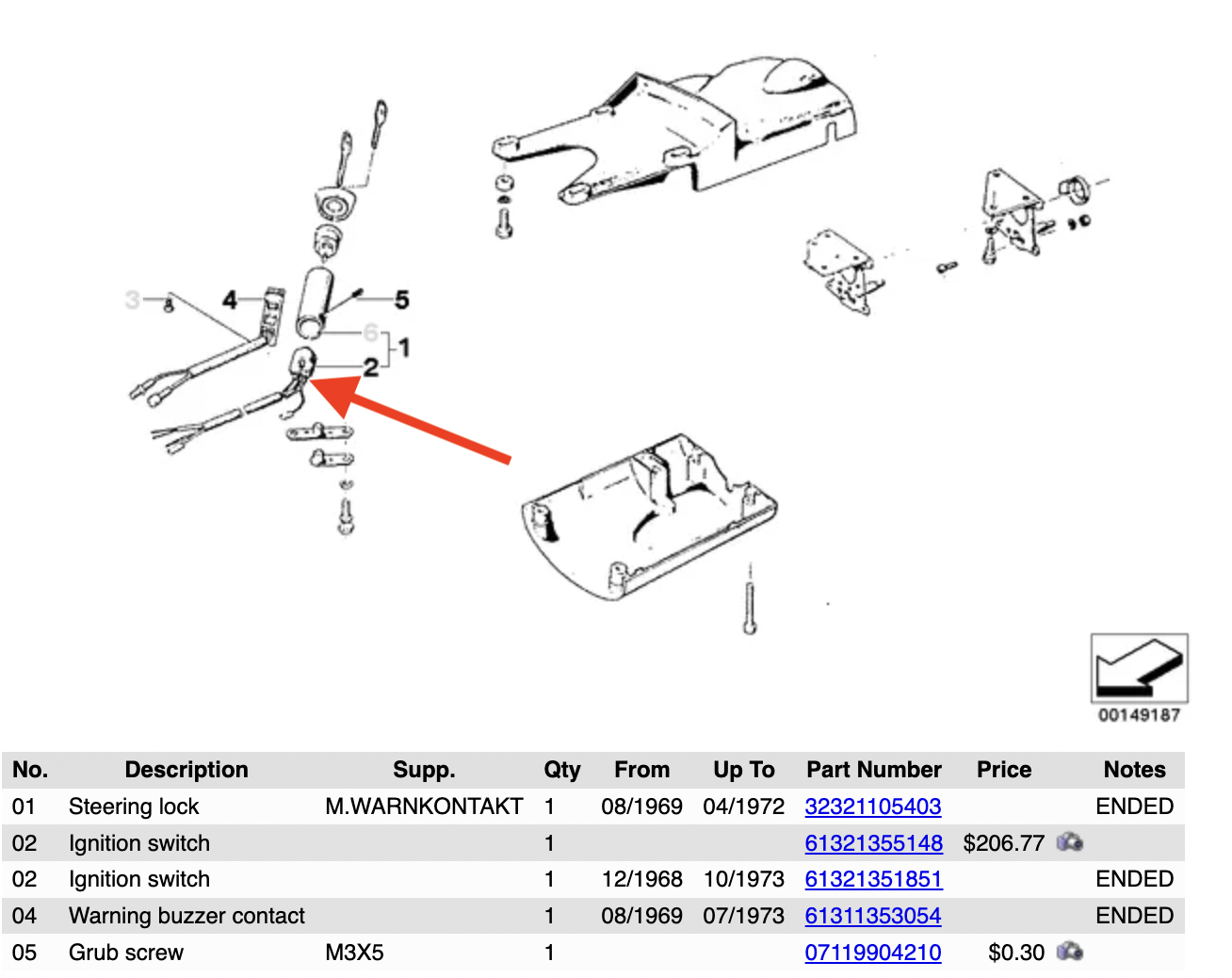 3
4
5
6
1
2

00149187

| No. | Description | Supp. | Qty | From | Up To | Part Number | Price | Notes |
|---|---|---|---|---|---|---|---|---|
| 01 | Steering lock | M.WARNKONTAKT | 1 | 08/1969 | 04/1972 | 32321105403 | | ENDED |
| 02 | Ignition switch | | 1 | | | 61321355148 | $206.77 | |
| 02 | Ignition switch | | 1 | 12/1968 | 10/1973 | 61321351851 | | ENDED |
| 04 | Warning buzzer contact | | 1 | 08/1969 | 07/1973 | 61311353054 | | ENDED |
| 05 | Grub screw | M3X5 | 1 | | | 07119904210 | $0.30 | |