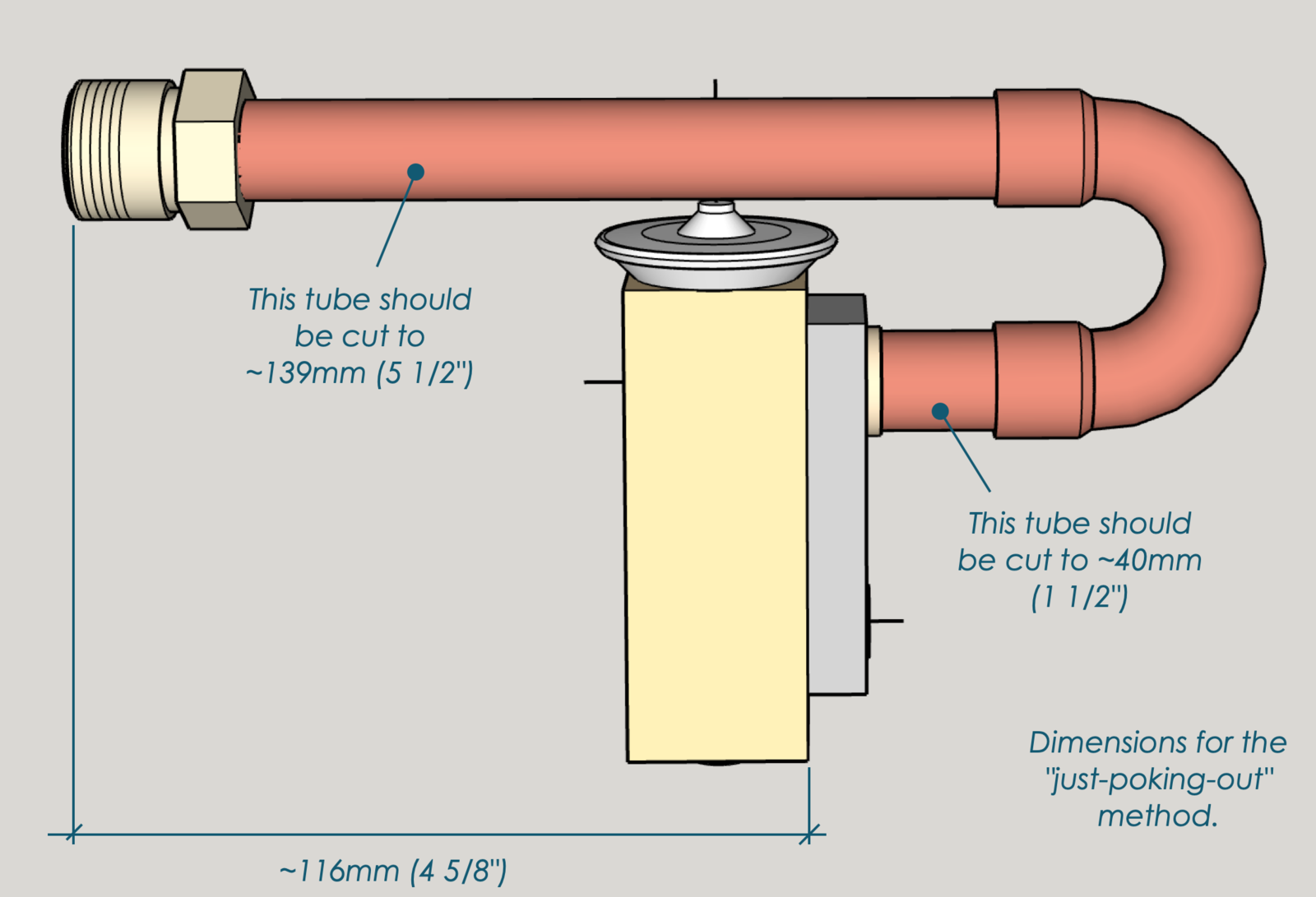 This tube should be cut to ~139mm (5 1/2")

This tube should be cut to ~40mm (1 1/2")

Dimensions for the "just-poking-out" method.

~116mm (4 5/8")