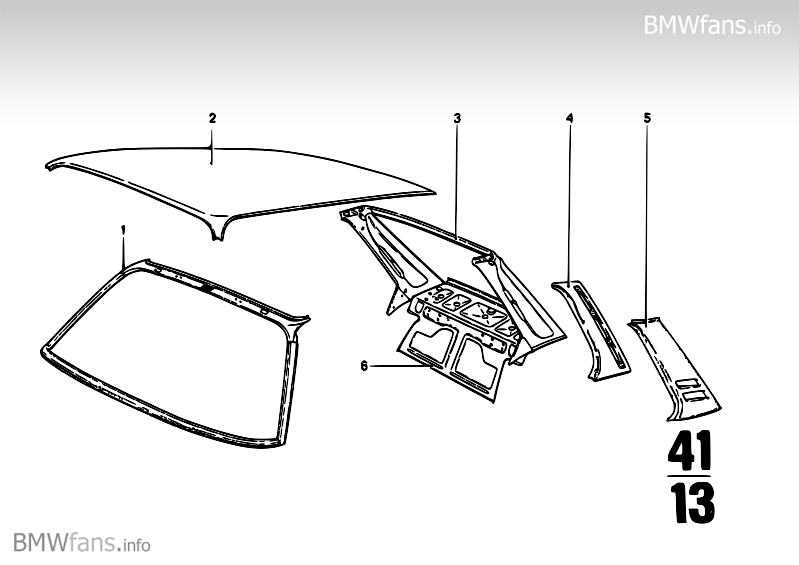 BMWfans.info

2
3
4
5
1
6

41
13

BMWfans.info