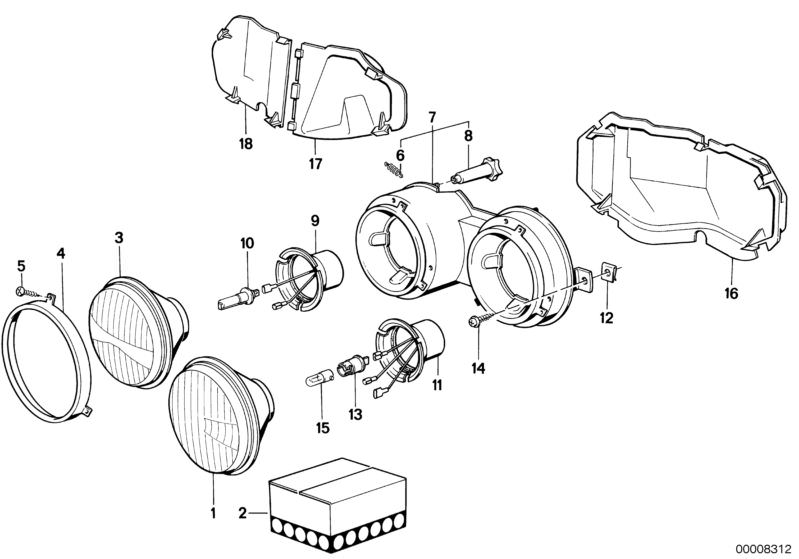 18
17
7
6
8
16
9
10
3
4
5
12
14
11
13
15
1
2
00008312