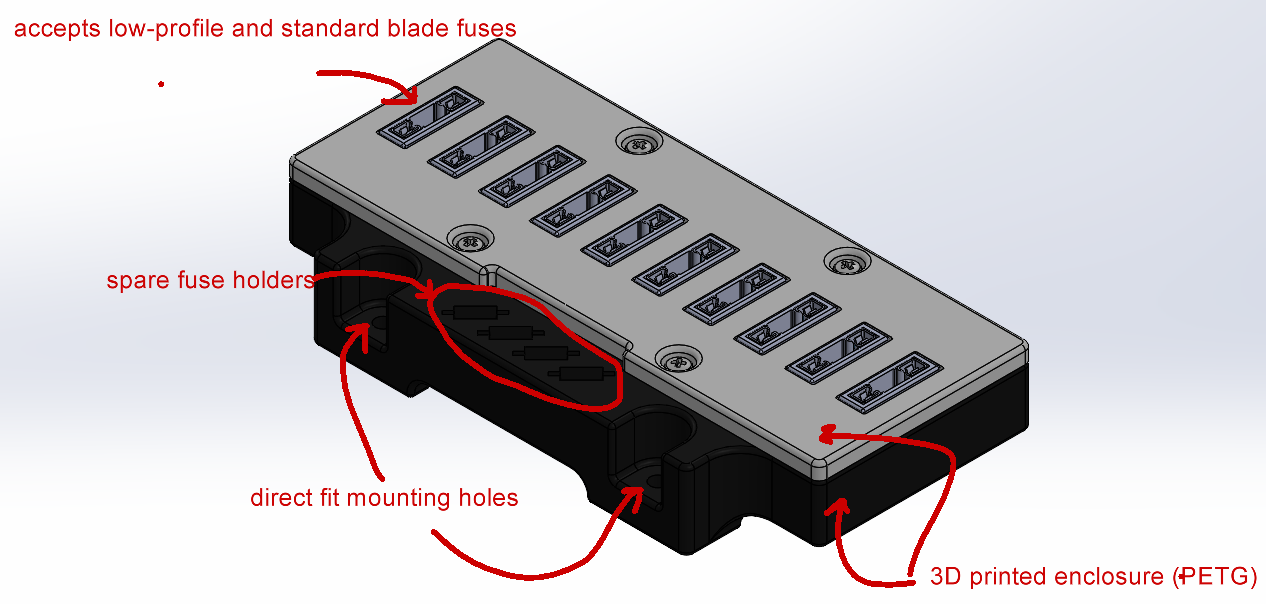 accepts low-profile and standard blade fuses

spare fuse holders

direct fit mounting holes

3D printed enclosure (PETG)