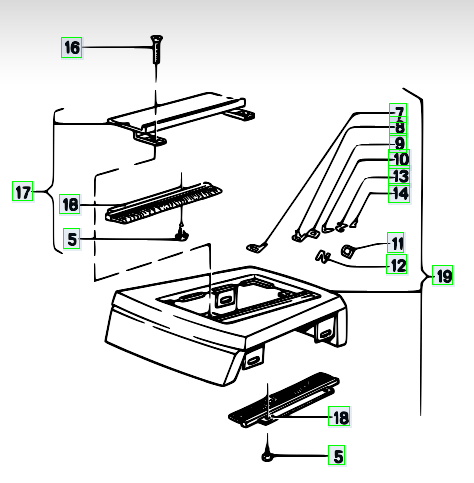 16
17
18
5
7
8
9
10
13
14
11
12
19
18
5