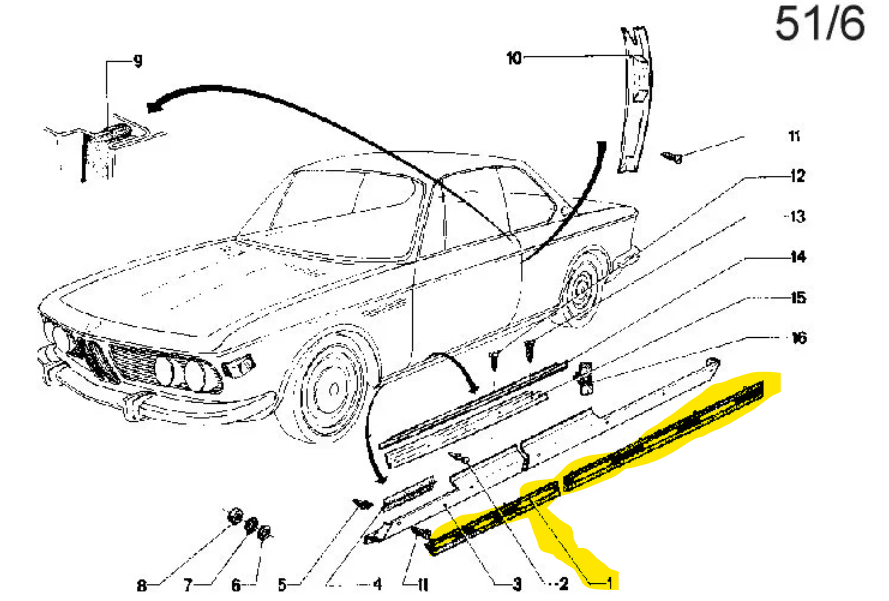 51/6

9

10

11

12

13

14

15

16

8

7

6

5

4

11

3

2

1