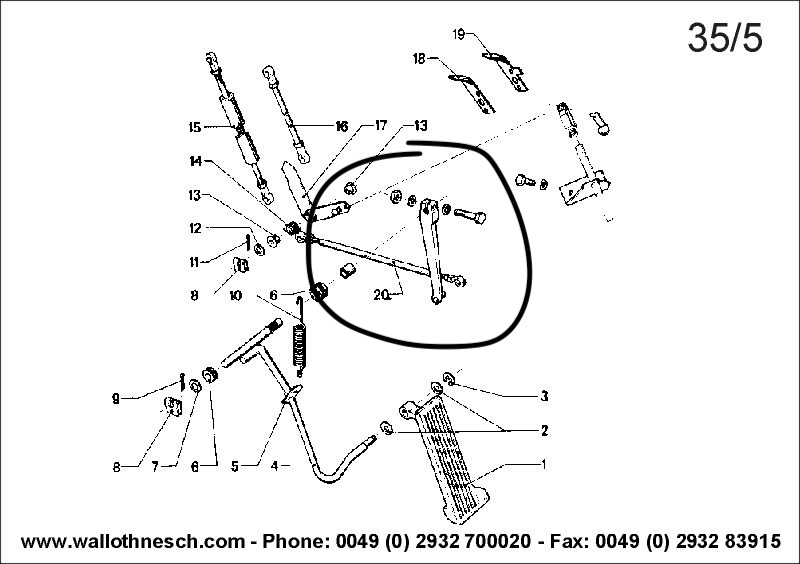 35/5

19
18
15
16
17
13
14
13
12
11
8
10
6
20
9
8
7
6
5
4
3
2
1

www.wallothnesch.com - Phone: 0049 (0) 2932 700020 - Fax: 0049 (0) 2932 83915