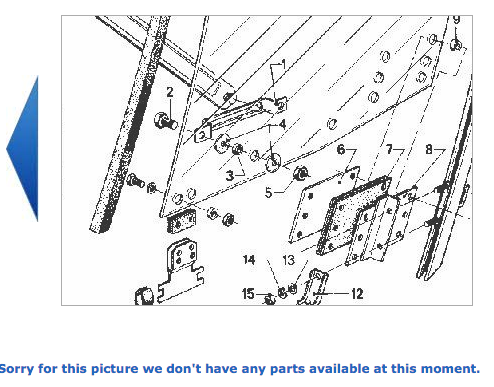 9
1
2
4
3
5
6
7
8
14
13
15
12

Sorry for this picture we don't have any parts available at this moment.