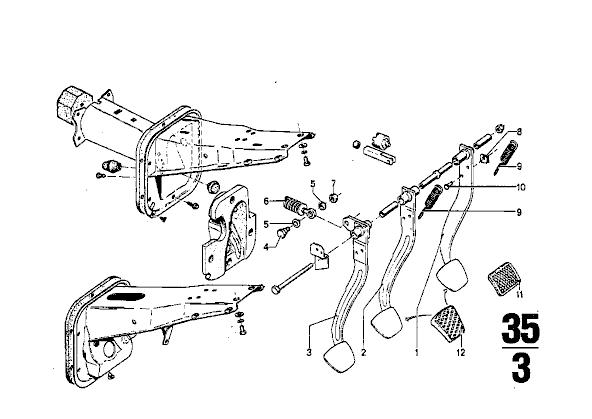 8
9
10
9
5
7
6
5
4
11
3
2
1
12
35
3