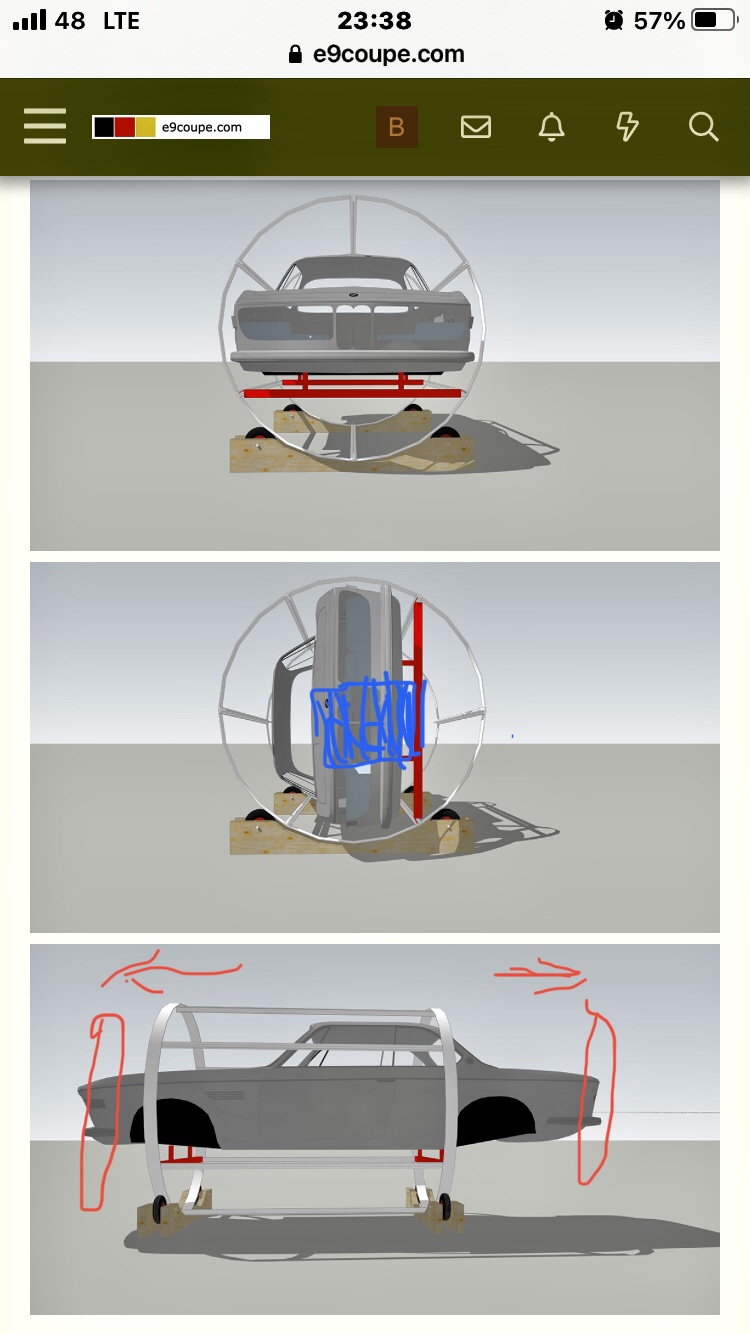 48 LTE
23:38
57%
e9coupe.com

e9coupe.com
B