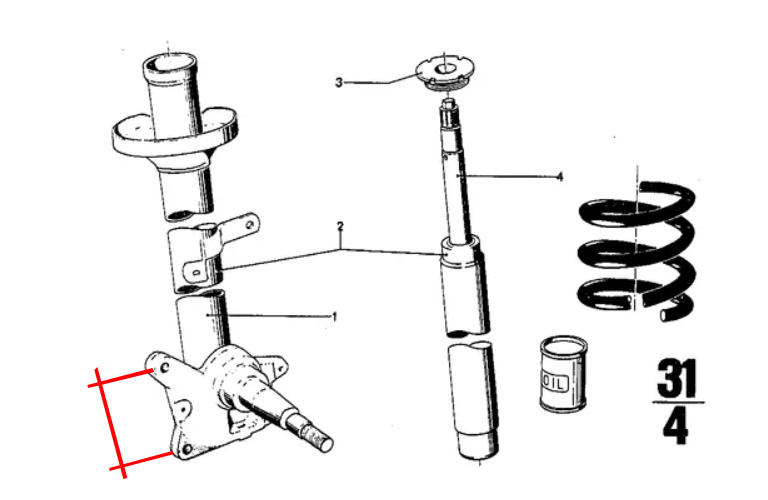 3

4

2

1

OIL

$\frac{31}{4}$