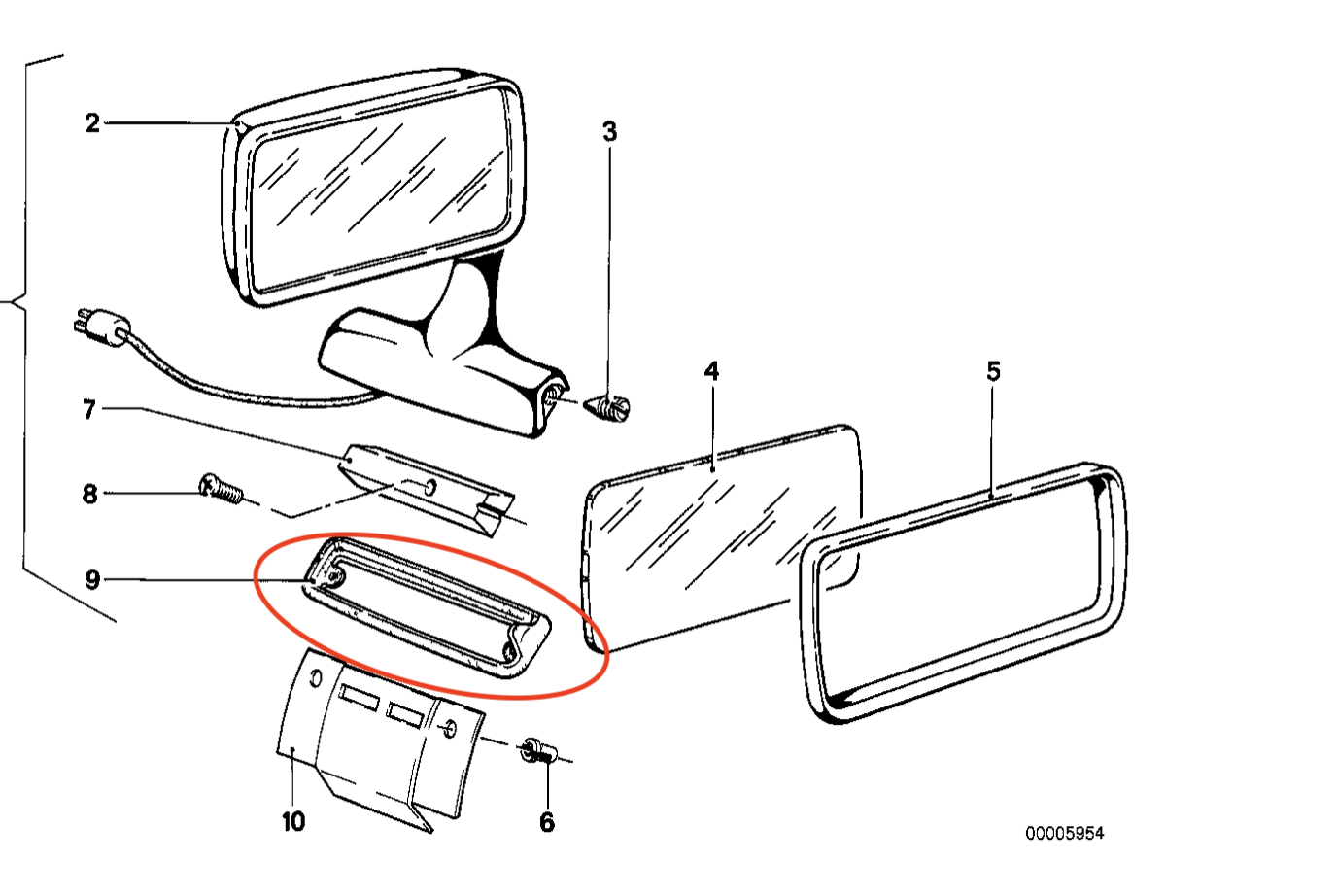 2
3
4
5
7
8
9
10
6
00005954