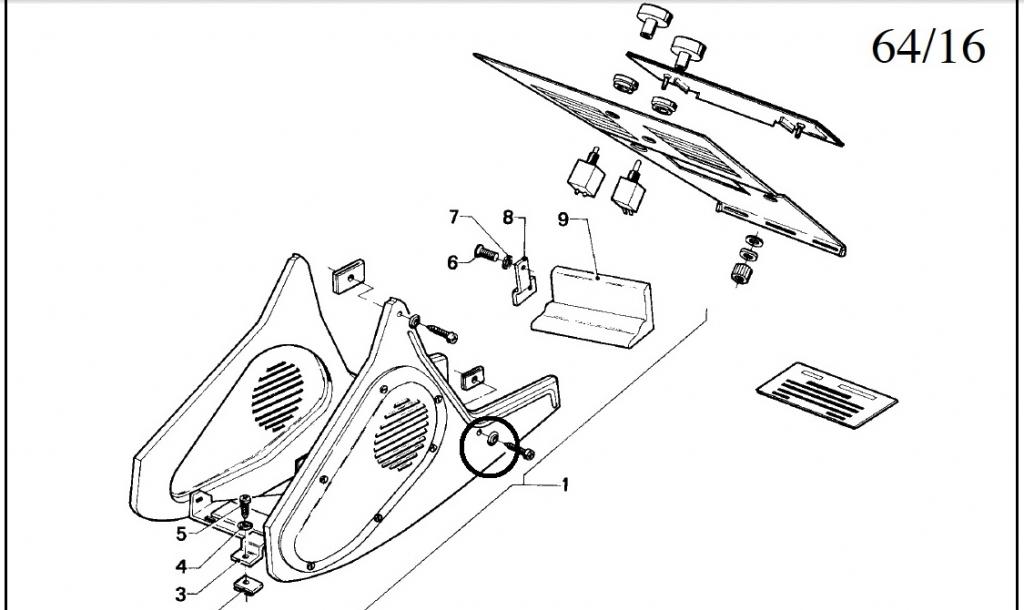 64/16

7
8
9
6
1
5
4
3