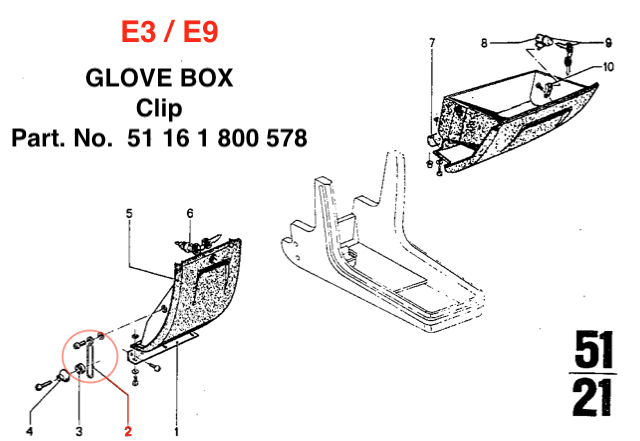 E3 / E9

GLOVE BOX
Clip
Part. No. 51 16 1 800 578

7
8
9
10
5
6
4
3
2
1

51
21