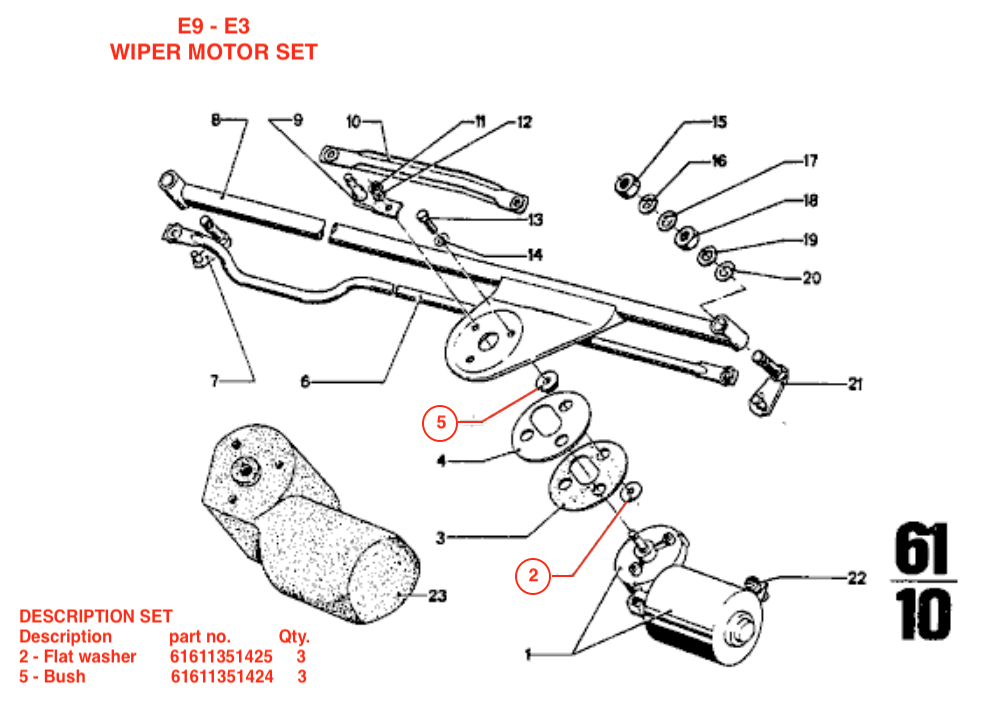 E9 - E3
WIPER MOTOR SET

8
9
10
11
12
13
14
15
16
17
18
19
20
21
7
6
5
4
3
2
1
22
23

61
10

DESCRIPTION SET

| Description | part no. | Qty. |
|---|---|---|
| 2 - Flat washer | 61611351425 | 3 |
| 5 - Bush | 61611351424 | 3 |