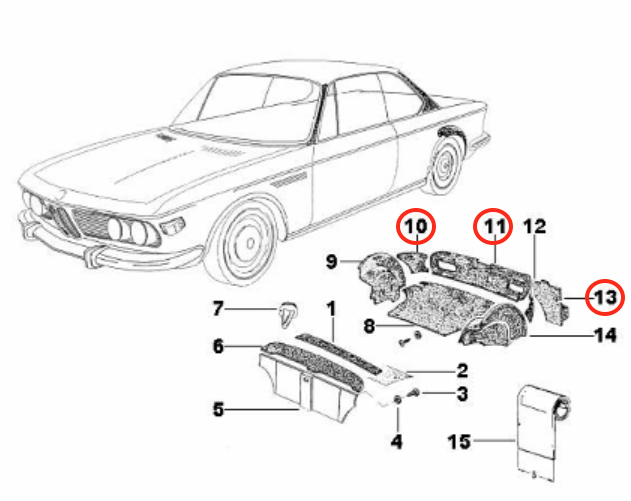 10
11
12
9
13
7
1
8
14
6
2
3
5
4
15