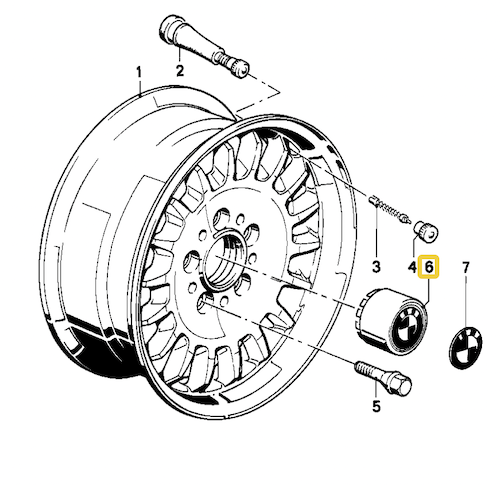 1
2
3
4
6
7
5