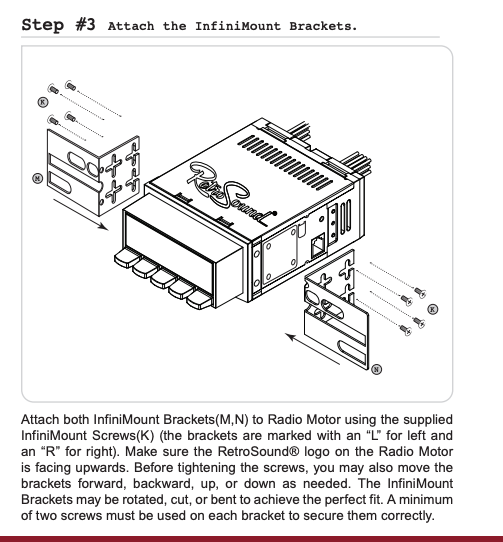 Step #3 Attach the InfiniMount Brackets.

K

M

RetroSound

K

N

Attach both InfiniMount Brackets(M,N) to Radio Motor using the supplied InfiniMount Screws(K) (the brackets are marked with an “L” for left and an “R” for right). Make sure the RetroSound® logo on the Radio Motor is facing upwards. Before tightening the screws, you may also move the brackets forward, backward, up, or down as needed. The InfiniMount Brackets may be rotated, cut, or bent to achieve the perfect fit. A minimum of two screws must be used on each bracket to secure them correctly.