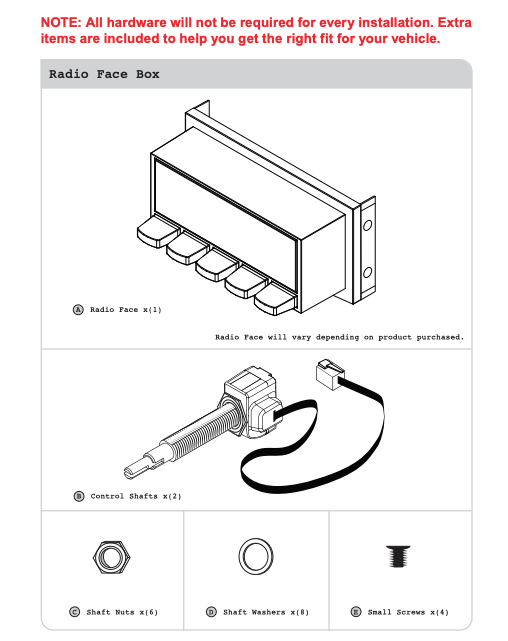 NOTE: All hardware will not be required for every installation. Extra items are included to help you get the right fit for your vehicle.

Radio Face Box

A Radio Face x(1)

Radio Face will vary depending on product purchased.

B Control Shafts x(2)

C Shaft Nuts x(6)

D Shaft Washers x(8)

E Small Screws x(4)