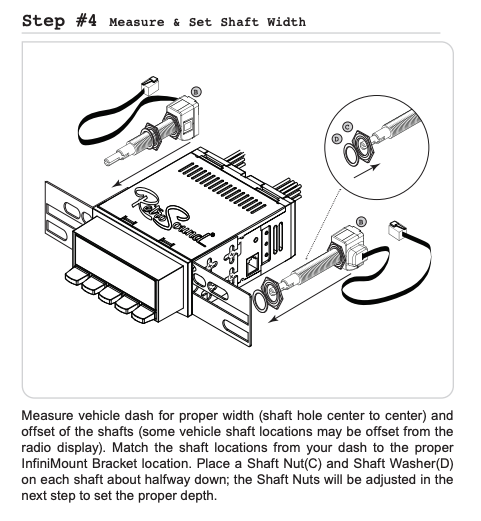 Step #4 Measure & Set Shaft Width

B

C

D

RetroSound

B

Measure vehicle dash for proper width (shaft hole center to center) and offset of the shafts (some vehicle shaft locations may be offset from the radio display). Match the shaft locations from your dash to the proper InfiniMount Bracket location. Place a Shaft Nut(C) and Shaft Washer(D) on each shaft about halfway down; the Shaft Nuts will be adjusted in the next step to set the proper depth.