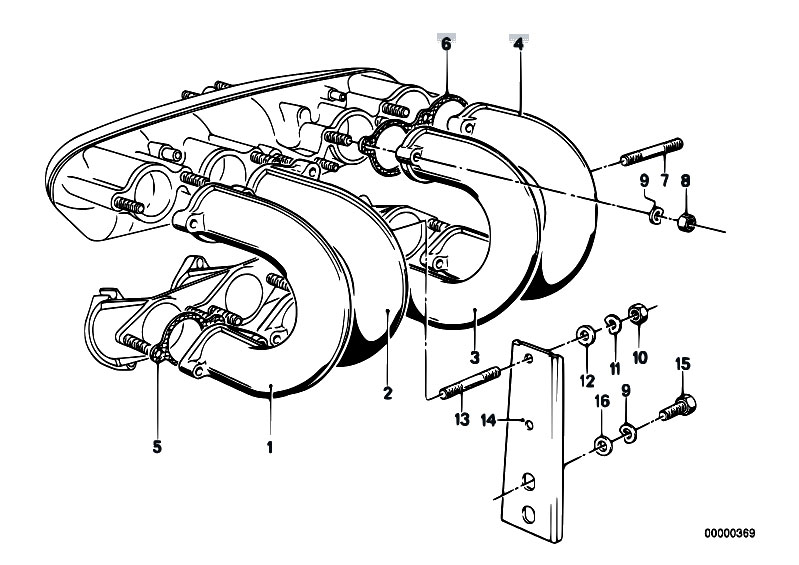 6
4
9
7
8
12
11
10
15
3
2
13
14
16
9
5
1
00000369