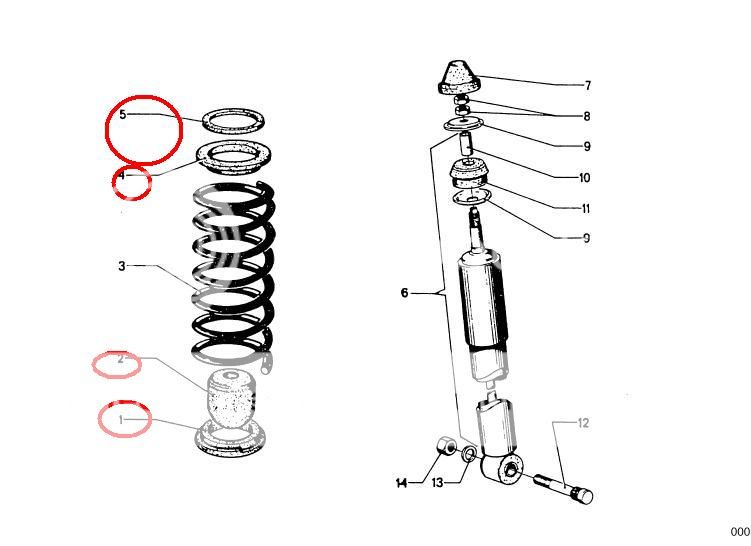 5
4
3
2
1
7
8
9
10
11
9
6
12
14
13
000